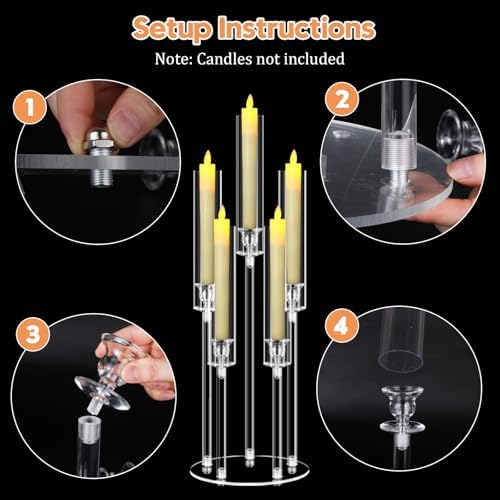 Setup Instructions

Note: Candles not included

1

2

3

4