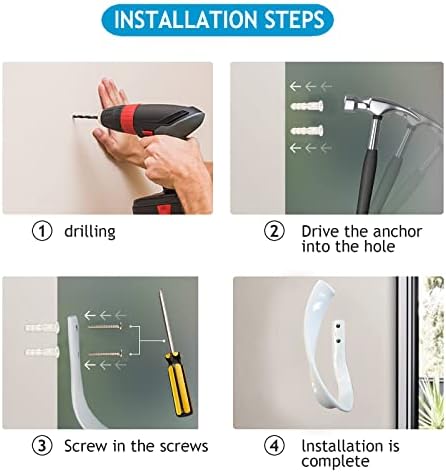 INSTALLATION STEPS

① drilling

② Drive the anchor into the hole

③ Screw in the screws

④ Installation is complete