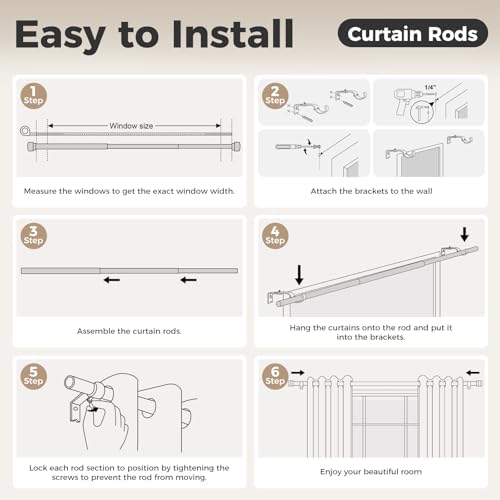 Easy to Install

Curtain Rods

1 Step

Window size

Measure the windows to get the exact window width.

2 Step

1/4"

Attach the brackets to the wall

3 Step

Assemble the curtain rods.

4 Step

Hang the curtains onto the rod and put it into the brackets.

5 Step

Lock each rod section to position by tightening the screws to prevent the rod from moving.

6 Step

Enjoy your beautiful room