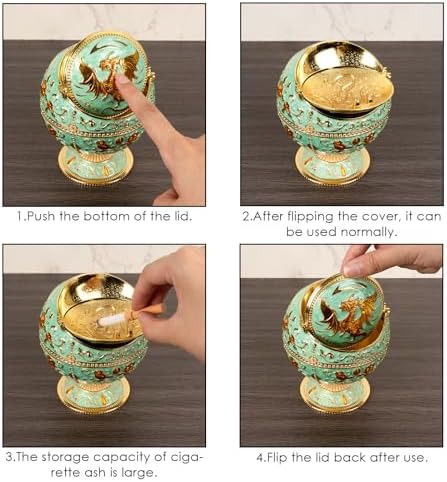 1.Push the bottom of the lid.

2.After flipping the cover, it can be used normally.

3.The storage capacity of cigarette ash is large.

4.Flip the lid back after use.