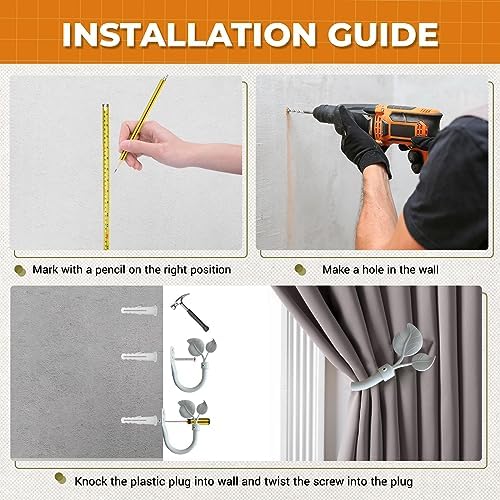 INSTALLATION GUIDE

Mark with a pencil on the right position

Make a hole in the wall

Knock the plastic plug into wall and twist the screw into the plug