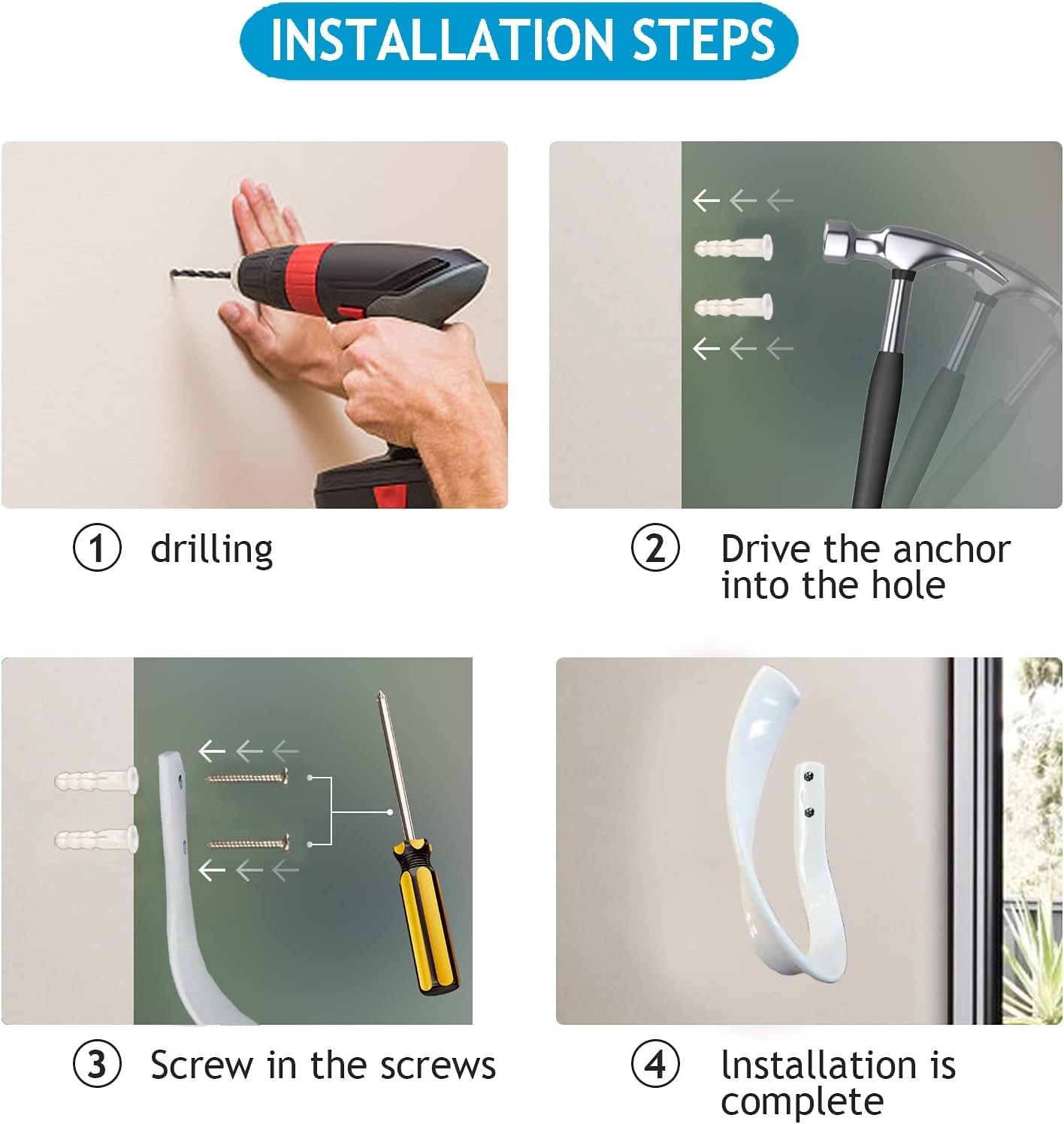 INSTALLATION STEPS

① drilling

② Drive the anchor into the hole

③ Screw in the screws

④ Installation is complete