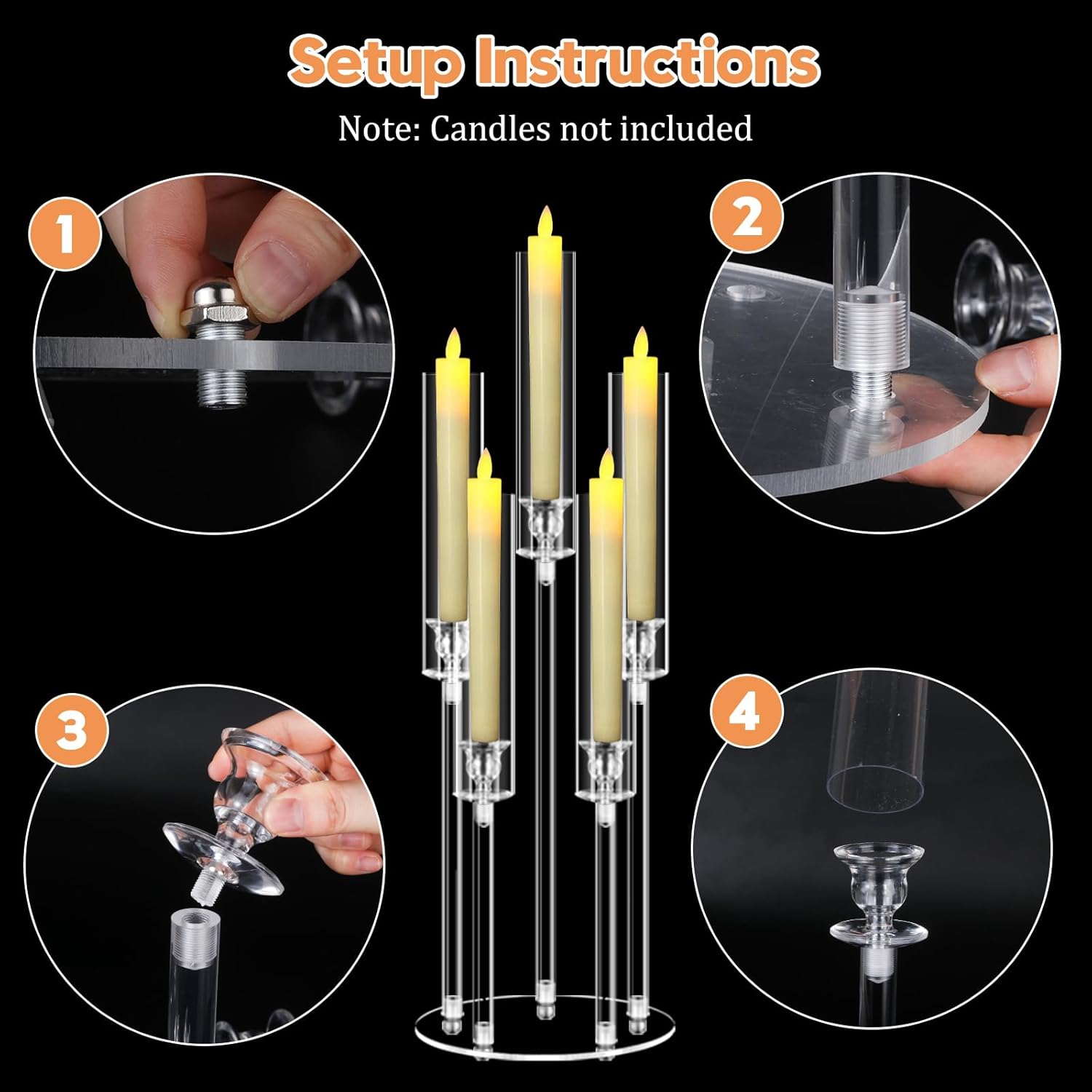 Setup Instructions

Note: Candles not included

1

2

3

4